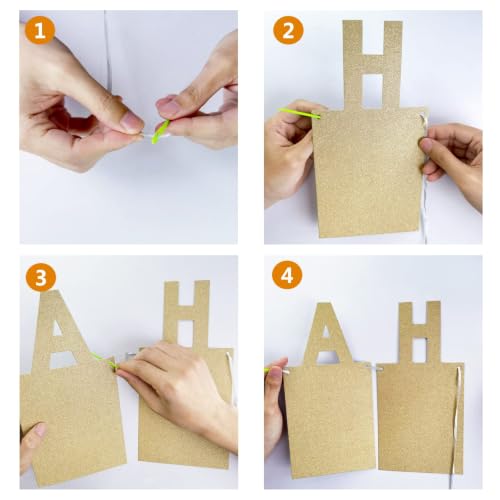 1

2

H

3

A

H

4

A

H