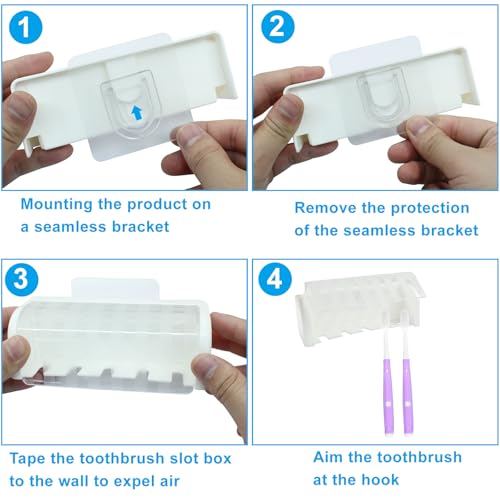 1

Mounting the product on a seamless bracket

2

Remove the protection of the seamless bracket

3

Tape the toothbrush slot box to the wall to expel air

4

Aim the toothbrush at the hook