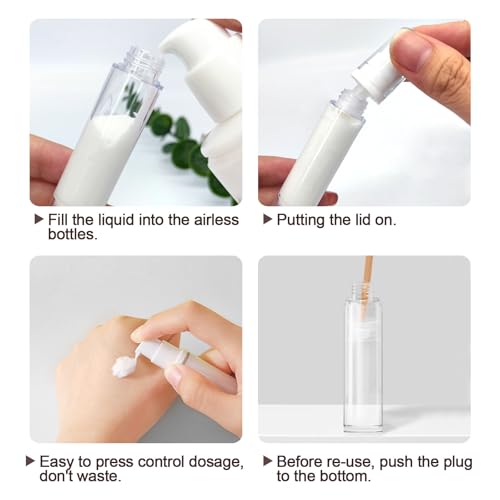 ▶ Fill the liquid into the airless bottles.

▶ Putting the lid on.

▶ Easy to press control dosage, don't waste.

▶ Before re-use, push the plug to the bottom.