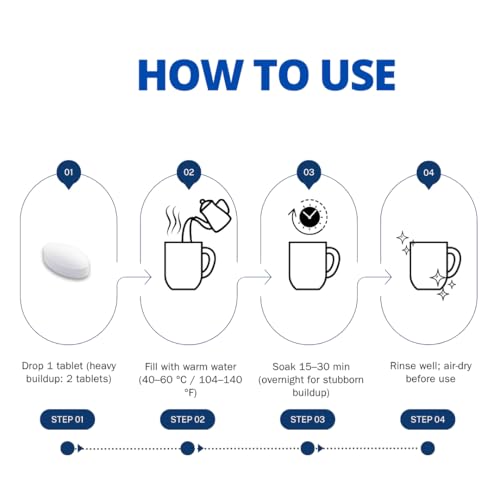 HOW TO USE

01

02

03

04

Drop 1 tablet (heavy buildup: 2 tablets)

Fill with warm water (40–60 °C / 104–140 °F)

Soak 15–30 min (overnight for stubborn buildup)

Rinse well; air-dry before use

STEP 01

STEP 02

STEP 03

STEP 04