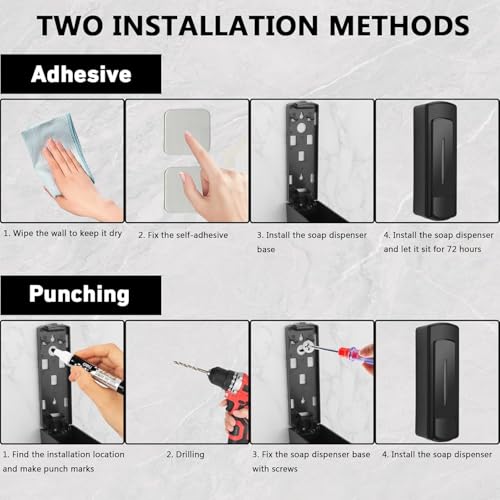 TWO INSTALLATION METHODS

Adhesive

1. Wipe the wall to keep it dry

2. Fix the self-adhesive

3. Install the soap dispenser base

4. Install the soap dispenser and let it sit for 72 hours

Punching

1. Find the installation location and make punch marks

2. Drilling

3. Fix the soap dispenser base with screws

4. Install the soap dispenser