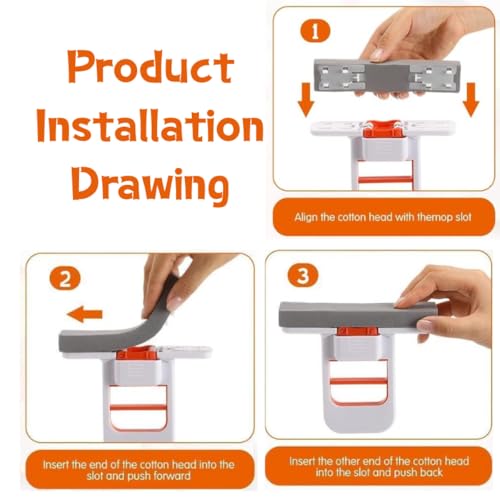 Product Installation Drawing

1

Align the cotton head with themop slot

2

Insert the end of the cotton head into the slot and push forward

3

Insert the other end of the cotton head into the slot and push back