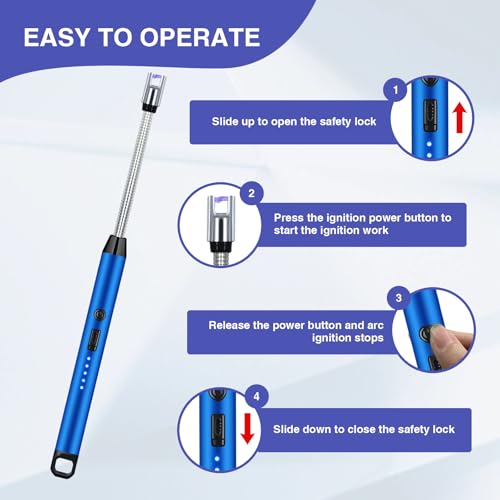 EASY TO OPERATE

1
Slide up to open the safety lock

2
Press the ignition power button to start the ignition work

3
Release the power button and arc ignition stops

4
Slide down to close the safety lock