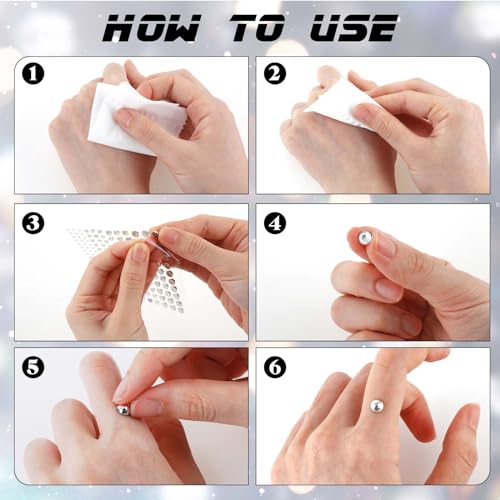 HOW TO USE

1

2

3

4

5

6