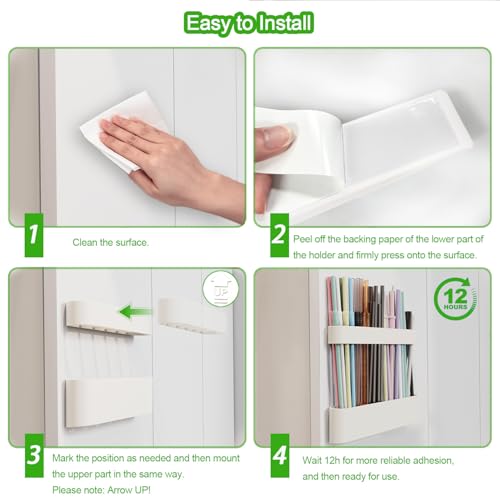 Easy to Install

1 Clean the surface.

2 Peel off the backing paper of the lower part of the holder and firmly press onto the surface.

UP

3 Mark the position as needed and then mount the upper part in the same way.
Please note: Arrow UP!

12 HOURS

4 Wait 12h for more reliable adhesion, and then ready for use.