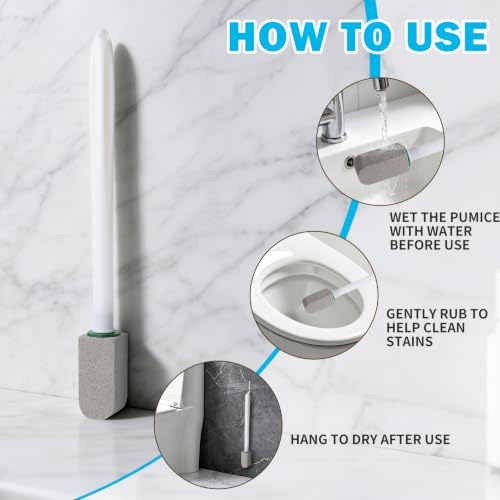 HOW TO USE

WET THE PUMICE WITH WATER BEFORE USE

GENTLY RUB TO HELP CLEAN STAINS

HANG TO DRY AFTER USE