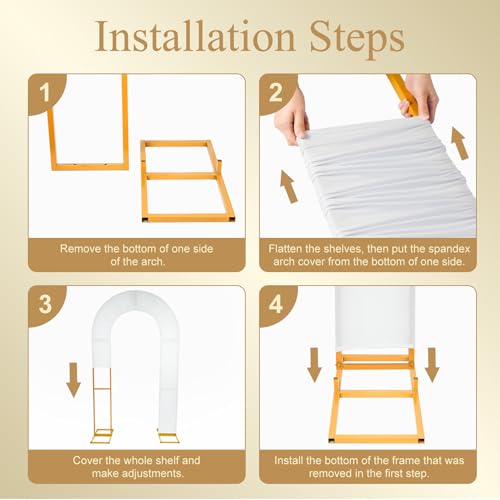 Installation Steps

1

Remove the bottom of one side of the arch.

2

Flatten the shelves, then put the spandex arch cover from the bottom of one side.

3

Cover the whole shelf and make adjustments.

4

Install the bottom of the frame that was removed in the first step.