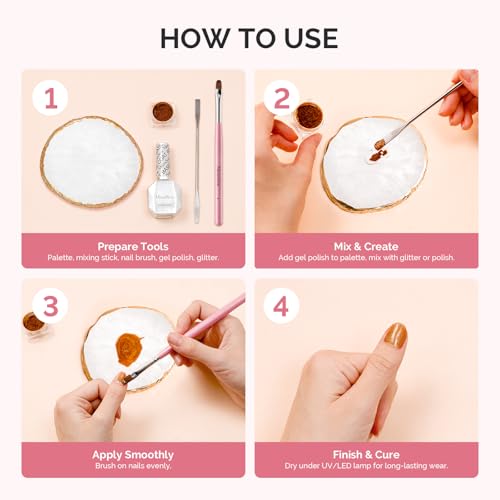 HOW TO USE

1

Prepare Tools
Palette, mixing stick, nail brush, gel polish, glitter.

2

Mix & Create
Add gel polish to palette, mix with glitter or polish.

3

Apply Smoothly
Brush on nails evenly.

4

Finish & Cure
Dry under UV/LED lamp for long-lasting wear.