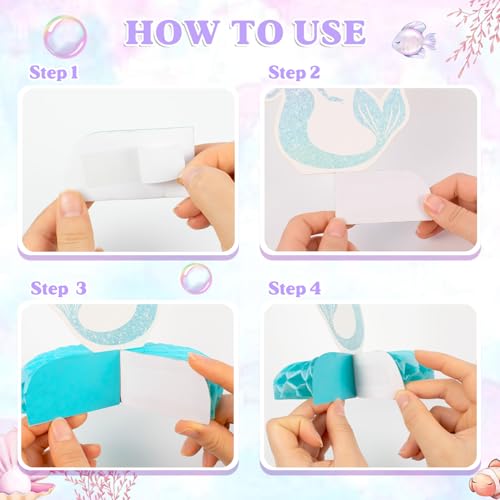 HOW TO USE

Step 1

Step 2

Step 3

Step 4