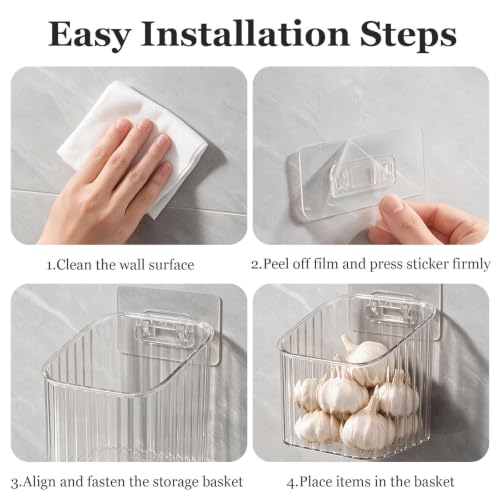 Easy Installation Steps

1.Clean the wall surface

2.Peel off film and press sticker firmly

3.Align and fasten the storage basket

4.Place items in the basket