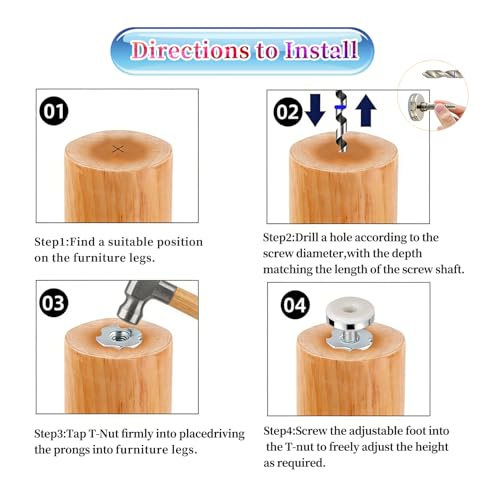 Directions to Install

01

Step1:Find a suitable position on the furniture legs.

02

Step2:Drill a hole according to the screw diameter,with the depth matching the length of the screw shaft.

03

Step3:Tap T-Nut firmly into placedriving the prongs into furniture legs.

04

Step4:Screw the adjustable foot into the T-nut to freely adjust the height as required.