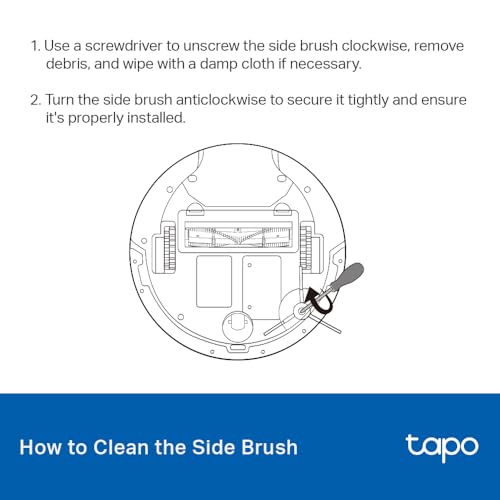 1. Use a screwdriver to unscrew the side brush clockwise, remove debris, and wipe with a damp cloth if necessary.

2. Turn the side brush anticlockwise to secure it tightly and ensure it's properly installed.

How to Clean the Side Brush

tapo