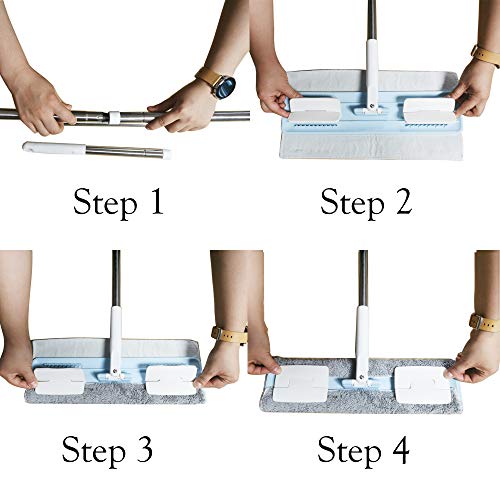 Step 1

Step 2

Step 3

Step 4