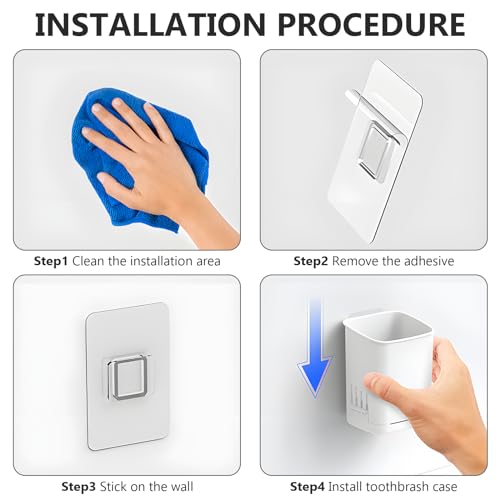 INSTALLATION PROCEDURE

Step1 Clean the installation area

Step2 Remove the adhesive

Step3 Stick on the wall

Step4 Install toothbrush case