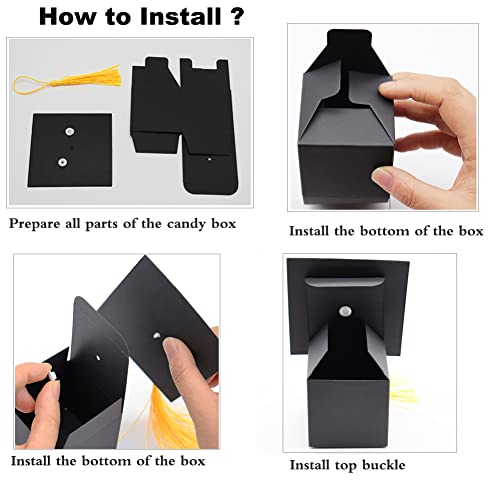 How to Install ?

Prepare all parts of the candy box

Install the bottom of the box

Install the bottom of the box

Install top buckle