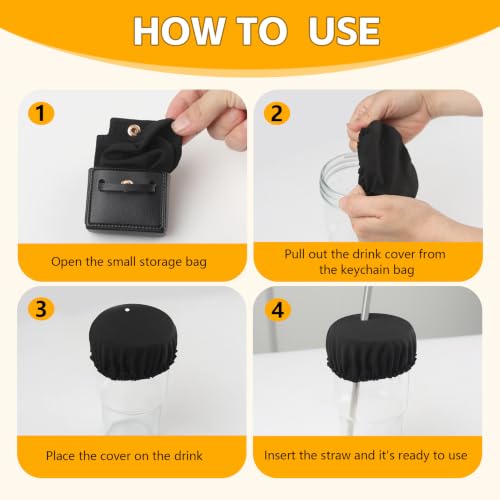 HOW TO USE

1

Open the small storage bag

2

Pull out the drink cover from the keychain bag

3

Place the cover on the drink

4

Insert the straw and it's ready to use