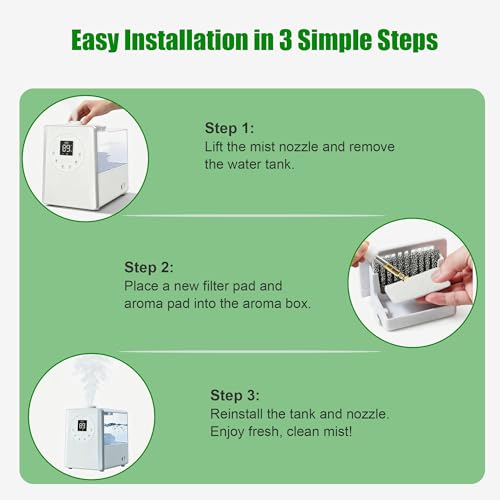 Easy Installation in 3 Simple Steps

Step 1:
Lift the mist nozzle and remove the water tank.

Step 2:
Place a new filter pad and aroma pad into the aroma box.

Step 3:
Reinstall the tank and nozzle. Enjoy fresh, clean mist!