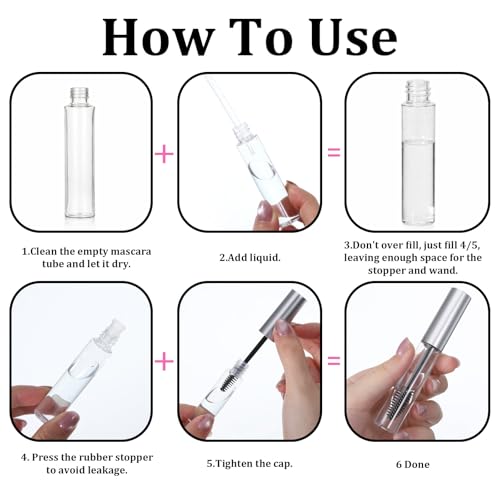 How To Use

+

=

1.Clean the empty mascara tube and let it dry.

2.Add liquid.

3.Don't over fill, just fill 4/5, leaving enough space for the stopper and wand.

+

=

4. Press the rubber stopper to avoid leakage.

5.Tighten the cap.

6 Done