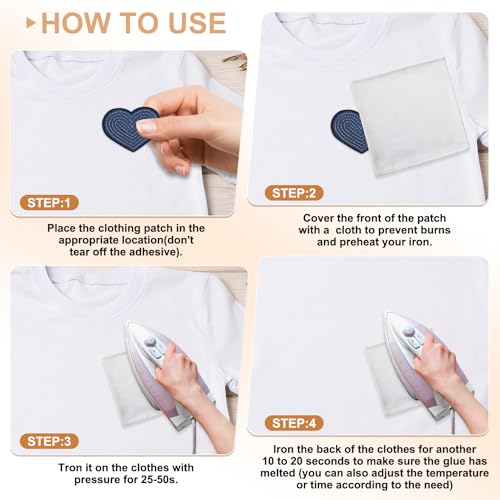 HOW TO USE

STEP:1

Place the clothing patch in the appropriate location(don't tear off the adhesive).

STEP:2

Cover the front of the patch with a cloth to prevent burns and preheat your iron.

STEP:3

Tron it on the clothes with pressure for 25-50s.

STEP:4

Iron the back of the clothes for another 10 to 20 seconds to make sure the glue has melted (you can also adjust the temperature or time according to the need)