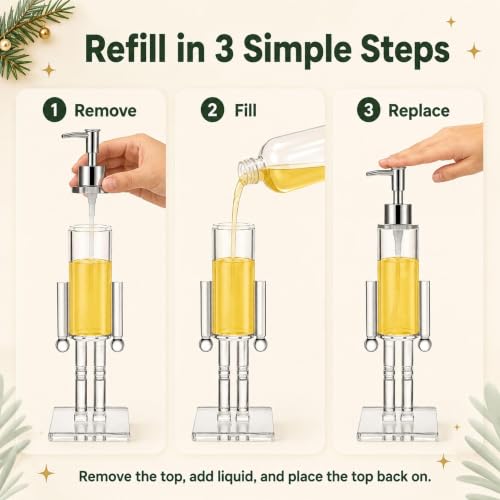 Refill in 3 Simple Steps

1 Remove

2 Fill

3 Replace

Remove the top, add liquid, and place the top back on.