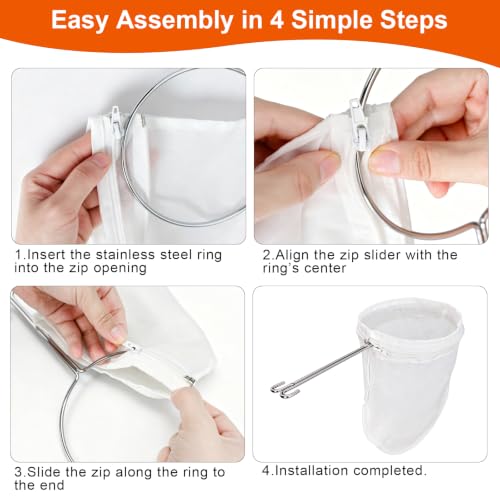 Easy Assembly in 4 Simple Steps

1.Insert the stainless steel ring into the zip opening

2.Align the zip slider with the ring's center

3.Slide the zip along the ring to the end

4.Installation completed.