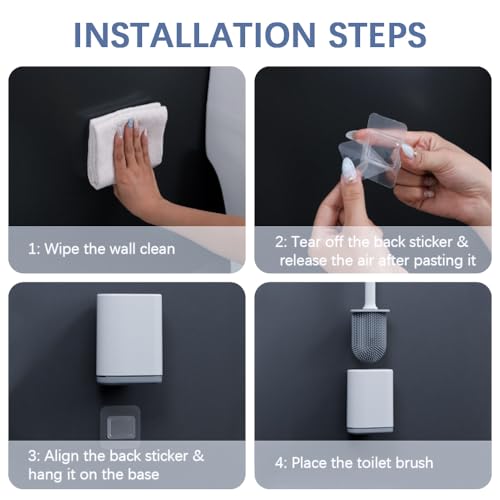 INSTALLATION STEPS

1: Wipe the wall clean

2: Tear off the back sticker & release the air after pasting it

3: Align the back sticker & hang it on the base

4: Place the toilet brush