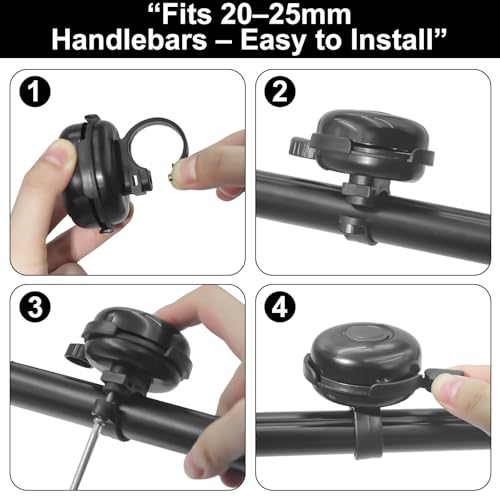 “Fits 20–25mm Handlebars – Easy to Install”

1

2

3

4