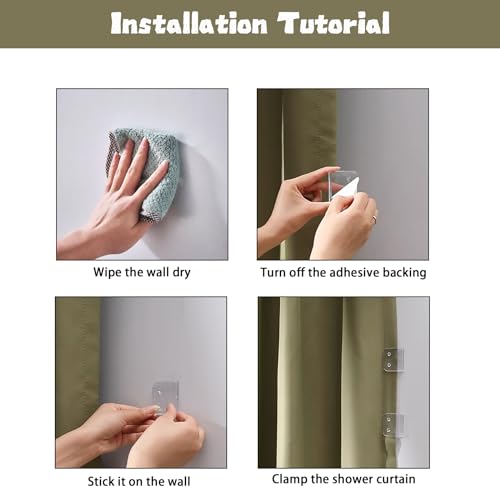 Installation Tutorial

Wipe the wall dry

Turn off the adhesive backing

Stick it on the wall

Clamp the shower curtain