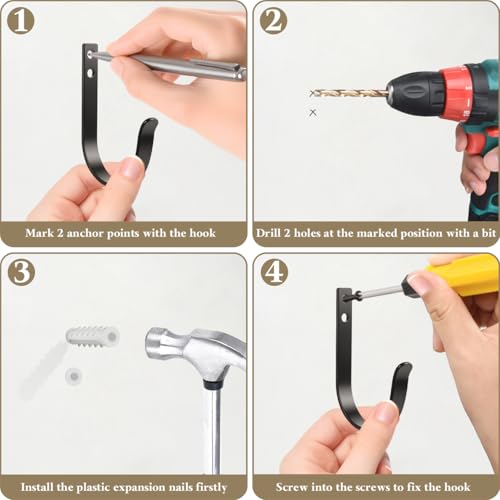 1

Mark 2 anchor points with the hook

2

Drill 2 holes at the marked position with a bit

3

Install the plastic expansion nails firstly

4

Screw into the screws to fix the hook