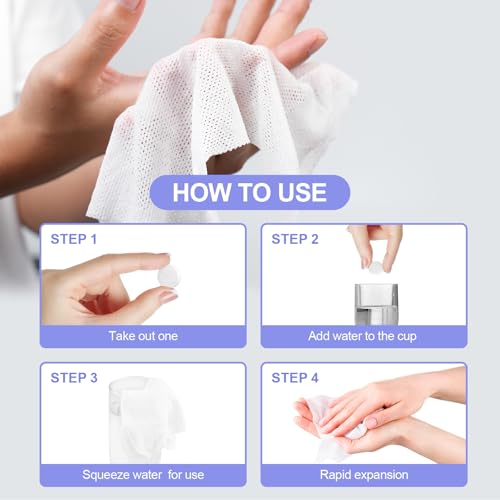 HOW TO USE

STEP 1

Take out one

STEP 2

Add water to the cup

STEP 3

Squeeze water for use

STEP 4

Rapid expansion