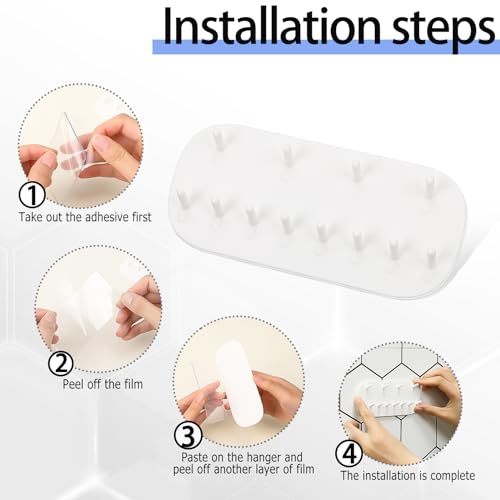 Installation steps

①
Take out the adhesive first

②
Peel off the film

③
Paste on the hanger and peel off another layer of film

④
The installation is complete