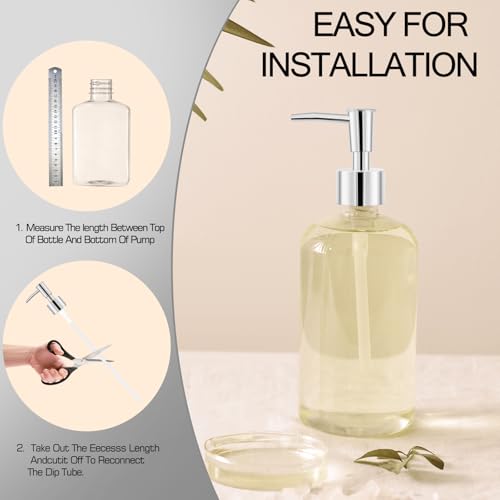 EASY FOR INSTALLATION

1. Measure The length Between Top Of Bottle And Bottom Of Pump

2. Take Out The Eecesss Length Andcutit Off To Reconnect The Dip Tube.