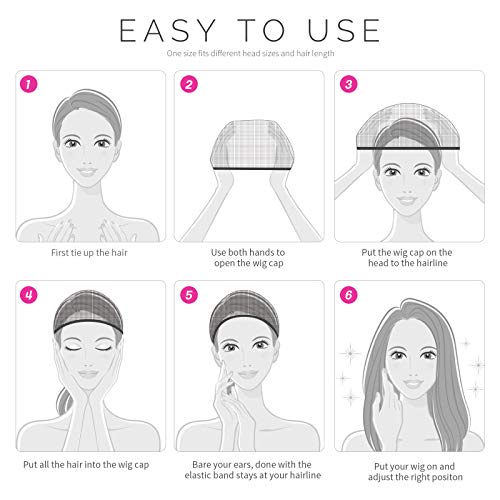 EASY TO USE

One size fits different head sizes and hair length

1

First tie up the hair

2

Use both hands to open the wig cap

3

Put the wig cap on the head to the hairline

4

Put all the hair into the wig cap

5

Bare your ears, done with the elastic band stays at your hairline

6

Put your wig on and adjust the right positon