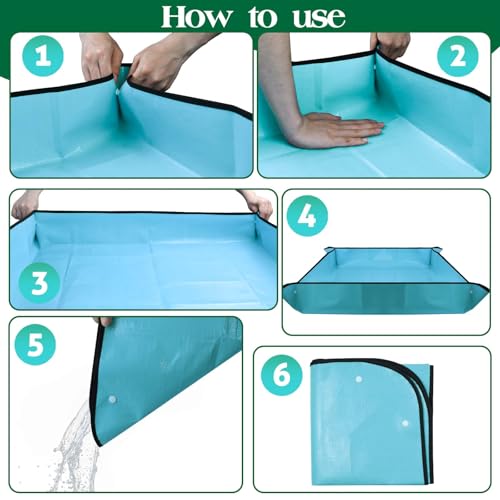 How to use

1

2

3

4

5

6