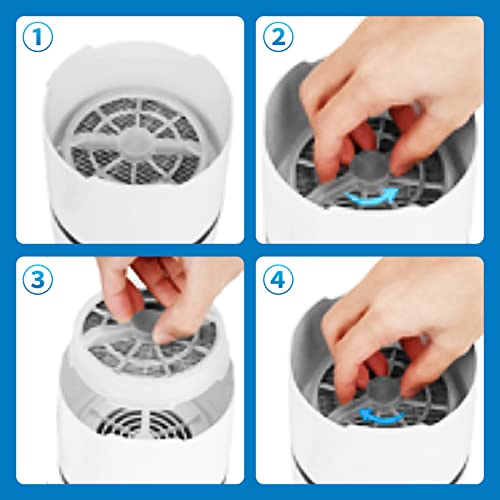 1

2

3

4