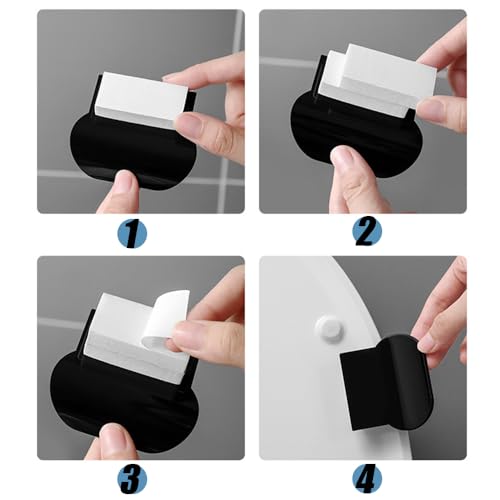 1

2

3

4