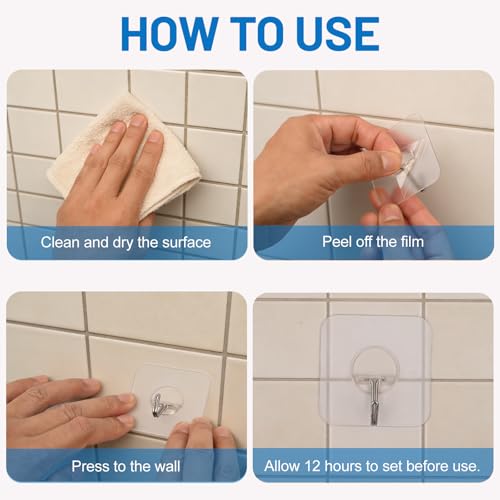 HOW TO USE

Clean and dry the surface

Peel off the film

Press to the wall

Allow 12 hours to set before use.