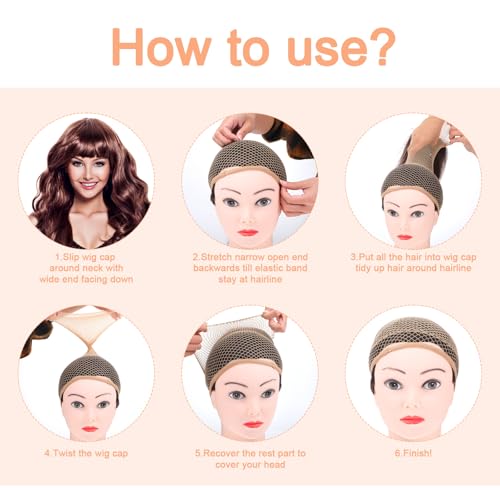 How to use?

1.Slip wig cap around neck with wide end facing down

2.Stretch narrow open end backwards till elastic band stay at hairline

3.Put all the hair into wig cap tidy up hair around hairline

4.Twist the wig cap

5.Recover the rest part to cover your head

6.Finish!