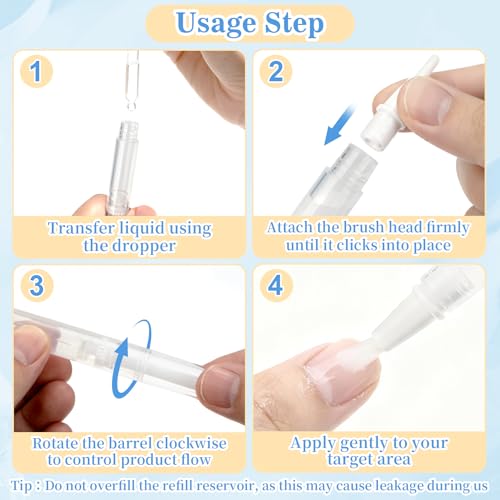 Usage Step

1

Transfer liquid using the dropper

2

Attach the brush head firmly until it clicks into place

3

Rotate the barrel clockwise to control product flow

4

Apply gently to your target area

Tip : Do not overfill the refill reservoir, as this may cause leakage during us