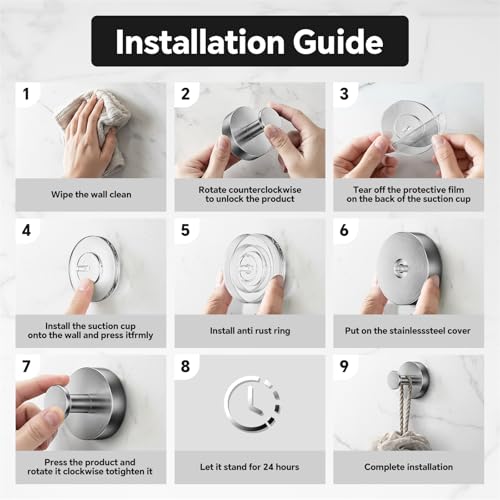 Installation Guide

1
Wipe the wall clean

2
Rotate counterclockwise to unlock the product

3
Tear off the protective film on the back of the suction cup

4
Install the suction cup onto the wall and press itfrmly

5
Install anti rust ring

6
Put on the stainlesssteel cover

7
Press the product and rotate it clockwise totighten it

8
Let it stand for 24 hours

9
Complete installation