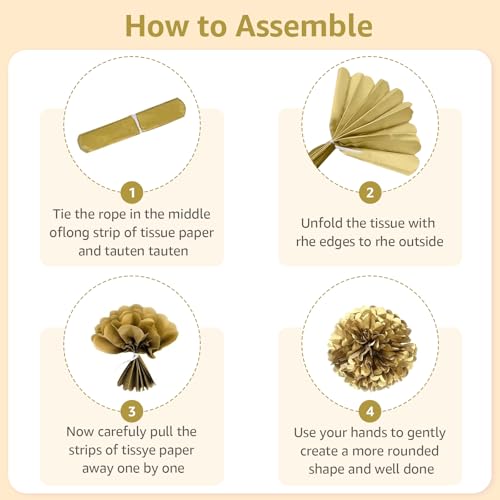 How to Assemble

1
Tie the rope in the middle oflong strip of tissue paper and tauten tauten

2
Unfold the tissue with rhe edges to rhe outside

3
Now carefully pull the strips of tissye paper away one by one

4
Use your hands to gently create a more rounded shape and well done