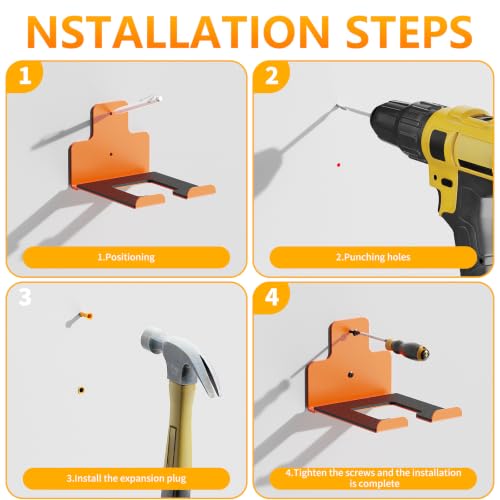 NSTALLATION STEPS

1

1.Positioning

2

2.Punching holes

3

3.Install the expansion plug

4

4.Tighten the screws and the installation is complete