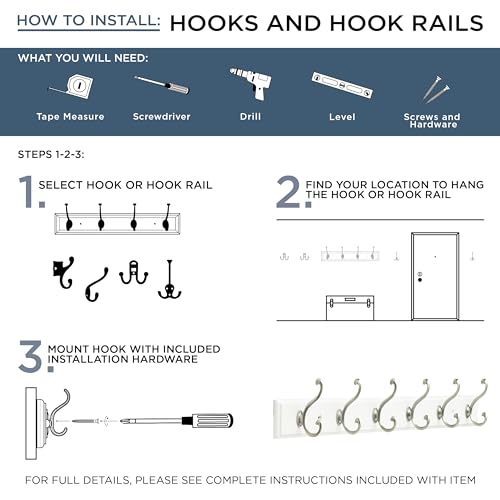 HOW TO INSTALL: HOOKS AND HOOK RAILS

WHAT YOU WILL NEED:

Tape Measure

Screwdriver

Drill

Level

Screws and Hardware

STEPS 1-2-3:

1. SELECT HOOK OR HOOK RAIL

2. FIND YOUR LOCATION TO HANG THE HOOK OR HOOK RAIL

3. MOUNT HOOK WITH INCLUDED INSTALLATION HARDWARE

FOR FULL DETAILS, PLEASE SEE COMPLETE INSTRUCTIONS INCLUDED WITH ITEM