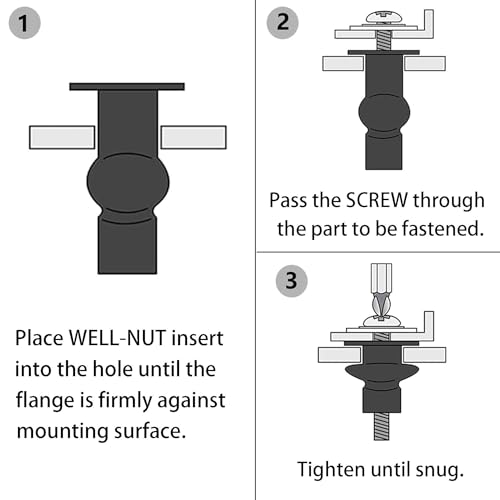 1

Place WELL-NUT insert into the hole until the flange is firmly against mounting surface.

2

Pass the SCREW through the part to be fastened.

3

Tighten until snug.