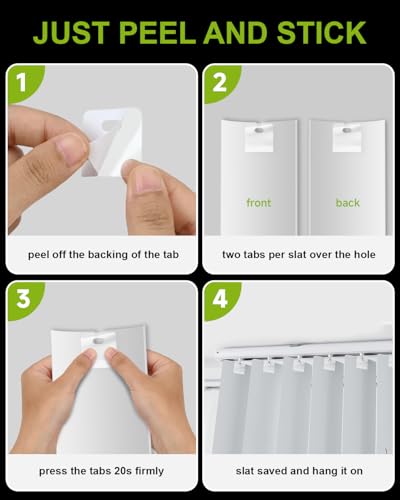 JUST PEEL AND STICK

1

peel off the backing of the tab

2

front

back

two tabs per slat over the hole

3

press the tabs 20s firmly

4

slat saved and hang it on