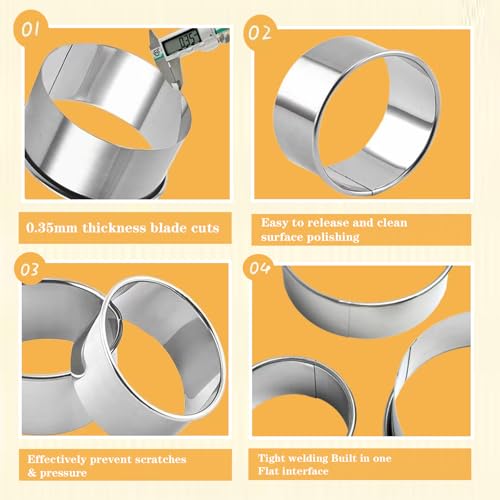 01

0.35

0.35mm thickness blade cuts

02

Easy to release and clean surface polishing

03

Effectively prevent scratches & pressure

04

Tight welding Built in one Flat interface