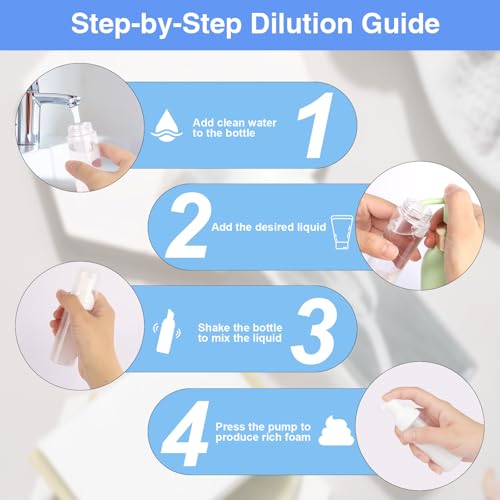 Step-by-Step Dilution Guide

Add clean water to the bottle 1

2 Add the desired liquid

Shake the bottle to mix the liquid 3

4 Press the pump to produce rich foam