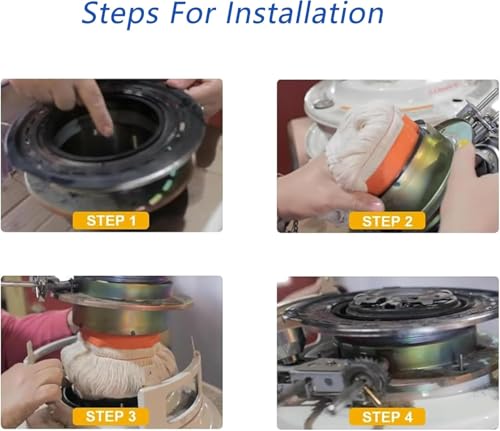 Steps For Installation

STEP 1

STEP 2

STEP 3

STEP 4