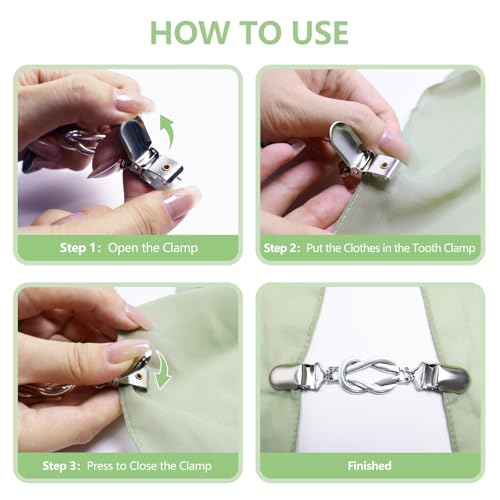 HOW TO USE

Step 1: Open the Clamp

Step 2: Put the Clothes in the Tooth Clamp

Step 3: Press to Close the Clamp

Finished