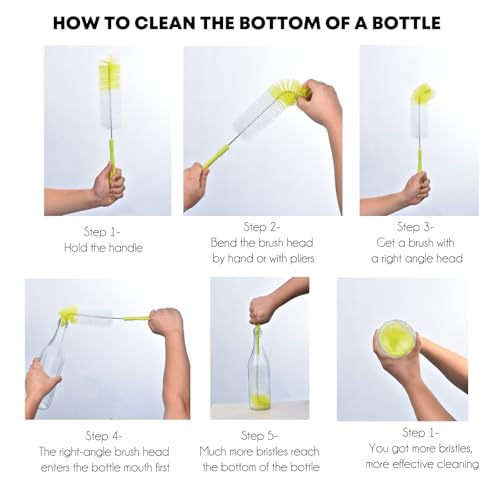 HOW TO CLEAN THE BOTTOM OF A BOTTLE

Step 1-
Hold the handle

Step 2-
Bend the brush head by hand or with pliers

Step 3-
Get a brush with a right angle head

Step 4-
The right-angle brush head enters the bottle mouth first

Step 5-
Much more bristles reach the bottom of the bottle

Step 1-
You got more bristles, more effective cleaning